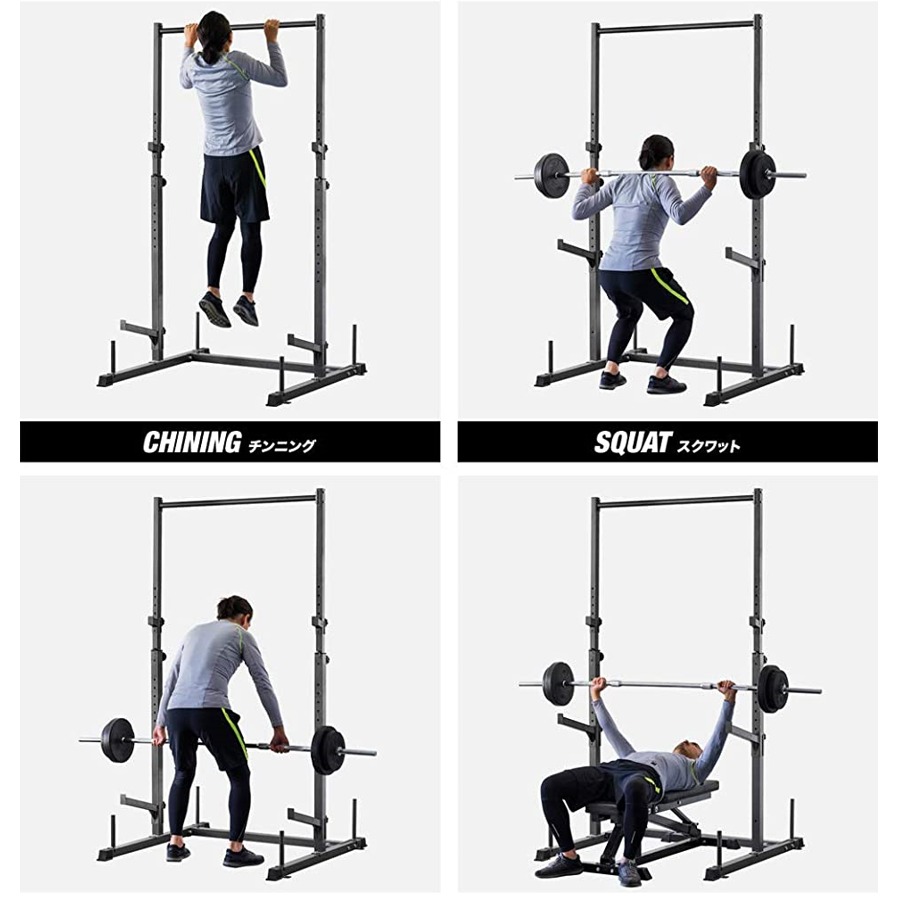 CHINING チンニング

SQUAT スクワット