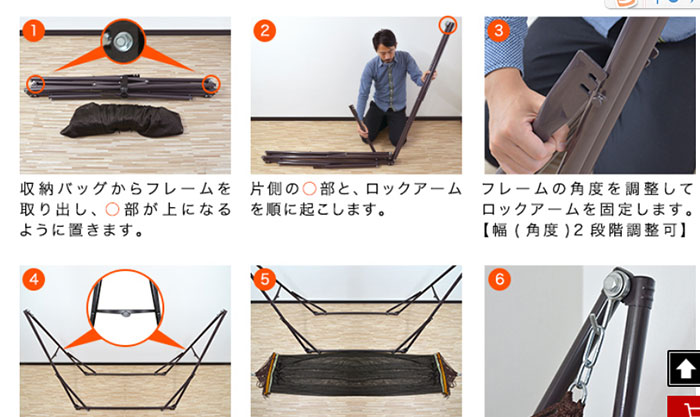 1

収納バッグからフレームを取り出し、○部が上になるように置きます。

2

片側の○部と、ロックアームを順に起こします。

3

フレームの角度を調整してロックアームを固定します。【幅(角度)2段階調整可】

4

5

6